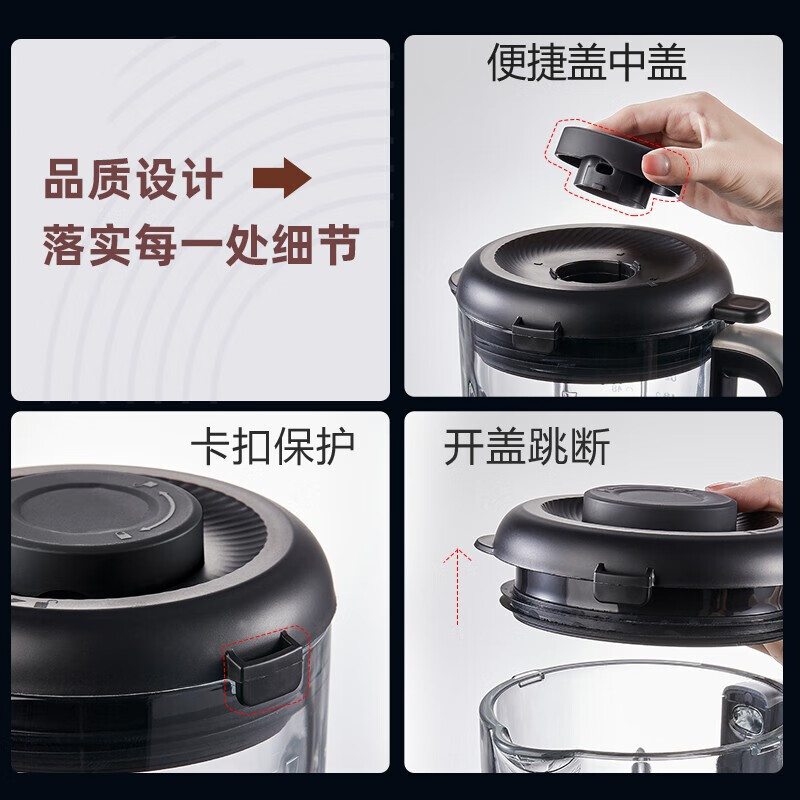 品质设计

落实每一处细节

便捷盖中盖

卡扣保护

开盖跳断