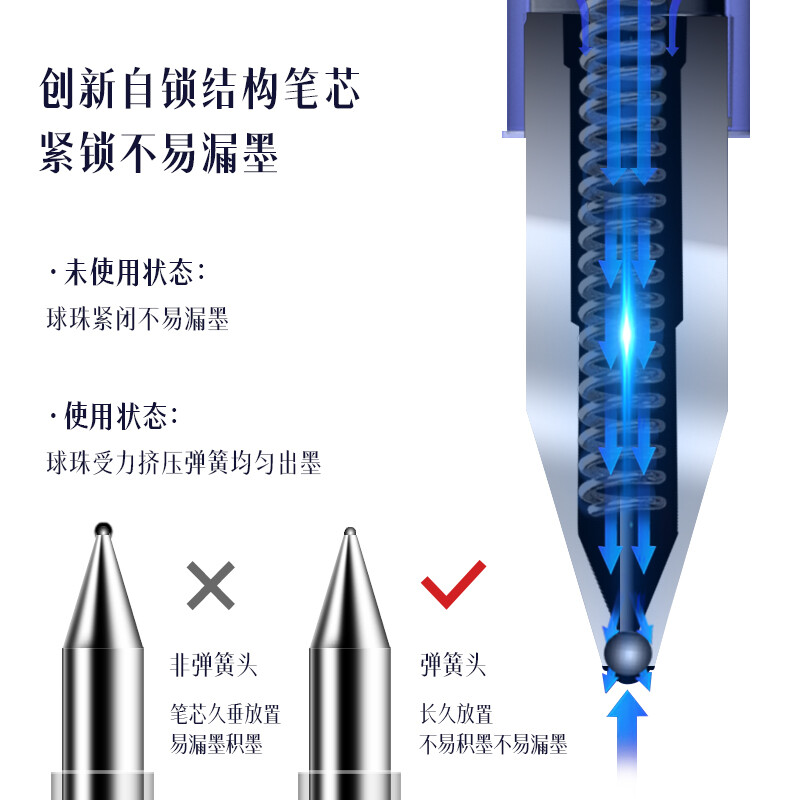 创新自锁结构笔芯
紧锁不易漏墨

· 未使用状态:
球珠紧闭不易漏墨

· 使用状态:
球珠受力挤压弹簧均匀出墨

非弹簧头
笔芯久垂放置
易漏墨积墨

弹簧头
长久放置
不易积墨不易漏墨