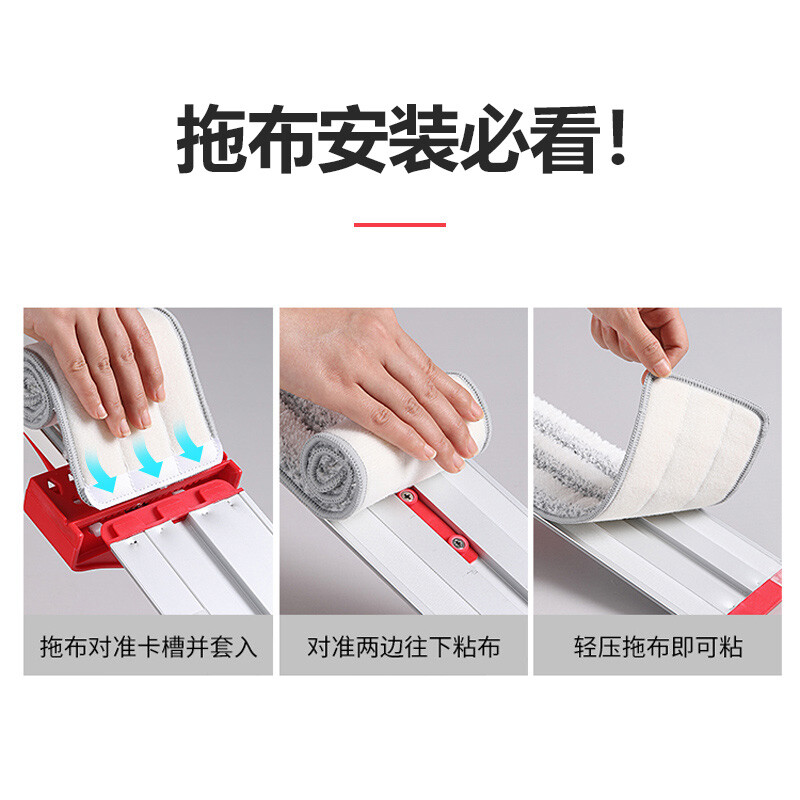 拖布安装必看!

拖布对准卡槽并套入

对准两边往下粘布

轻压拖布即可粘