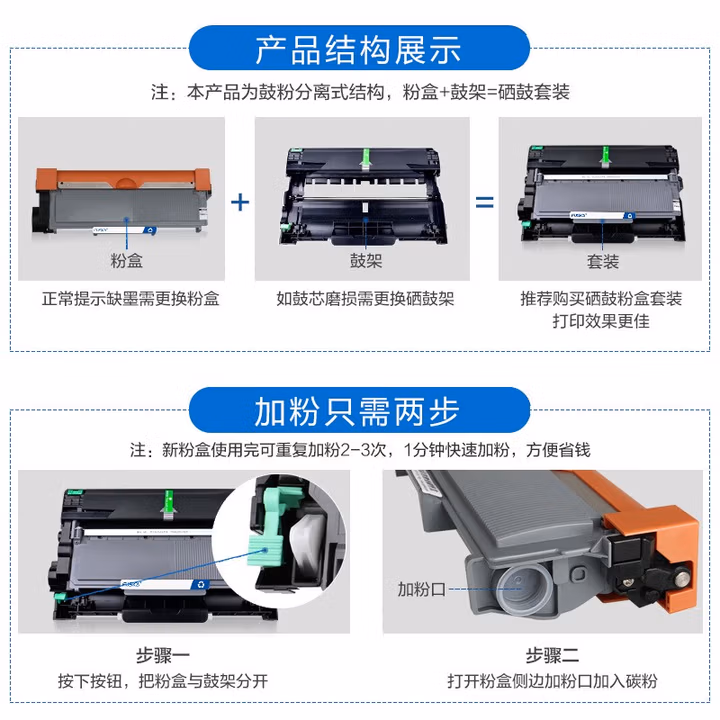 产品结构展示

注：本产品为鼓粉分离式结构，粉盒+鼓架=硒鼓套装

粉盒

正常提示缺墨需更换粉盒

+

鼓架

如鼓芯磨损需更换硒鼓架

=

套装

推荐购买硒鼓粉盒套装
打印效果更佳

加粉只需两步

注：新粉盒使用完可重复加粉2-3次，1分钟快速加粉，方便省钱

步骤一
按下按钮，把粉盒与鼓架分开

加粉口

步骤二
打开粉盒侧边加粉口加入碳粉