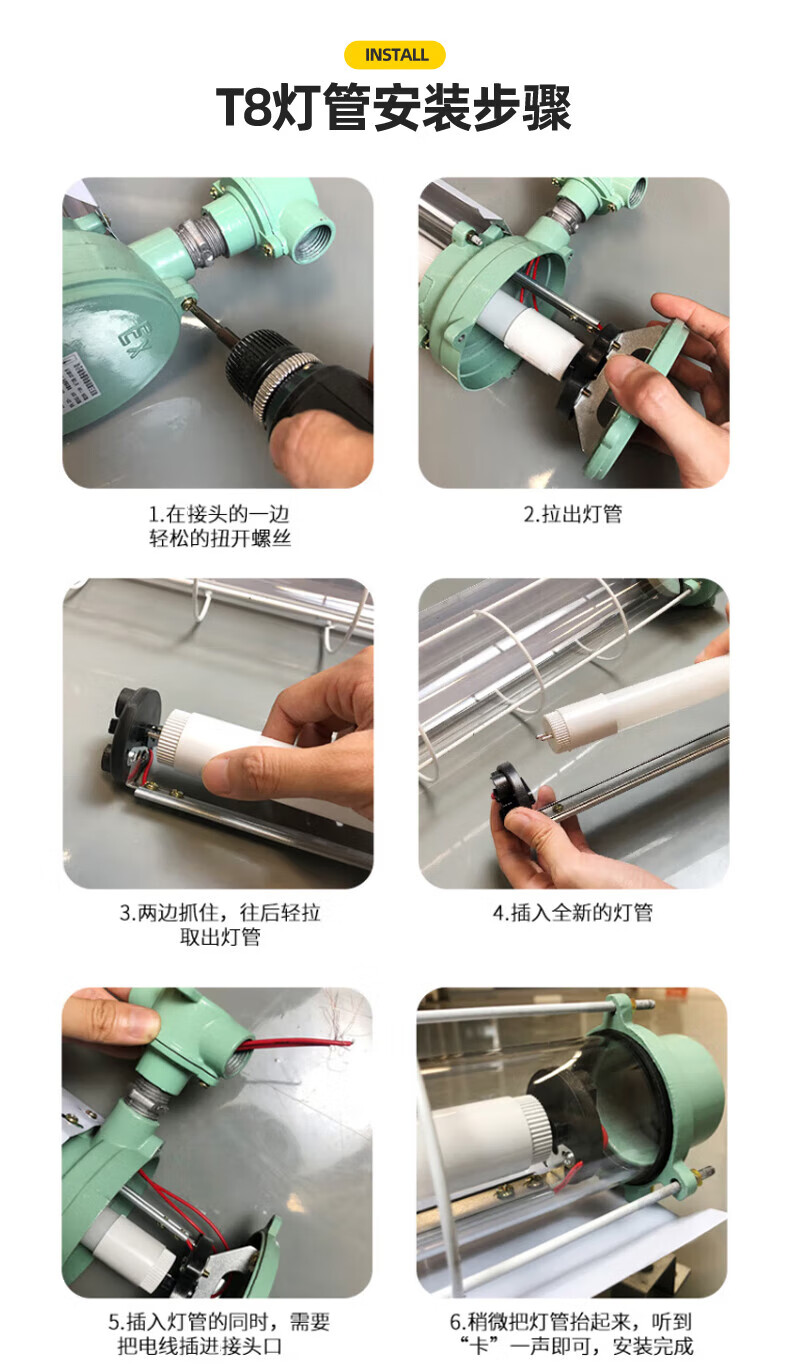 INSTALL

T8灯管安装步骤

EX

1.在接头的一边轻松的扭开螺丝

2.拉出灯管

3.两边抓住，往后轻拉取出灯管

4.插入全新的灯管

5.插入灯管的同时，需要把电线插进接头口

6.稍微把灯管抬起来，听到“卡”一声即可，安装完成