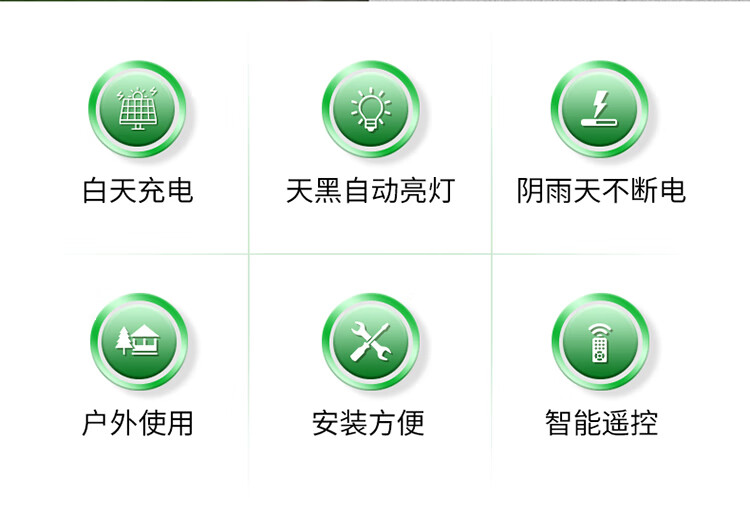 白天充电

天黑自动亮灯

阴雨天不断电

户外使用

安装方便

智能遥控