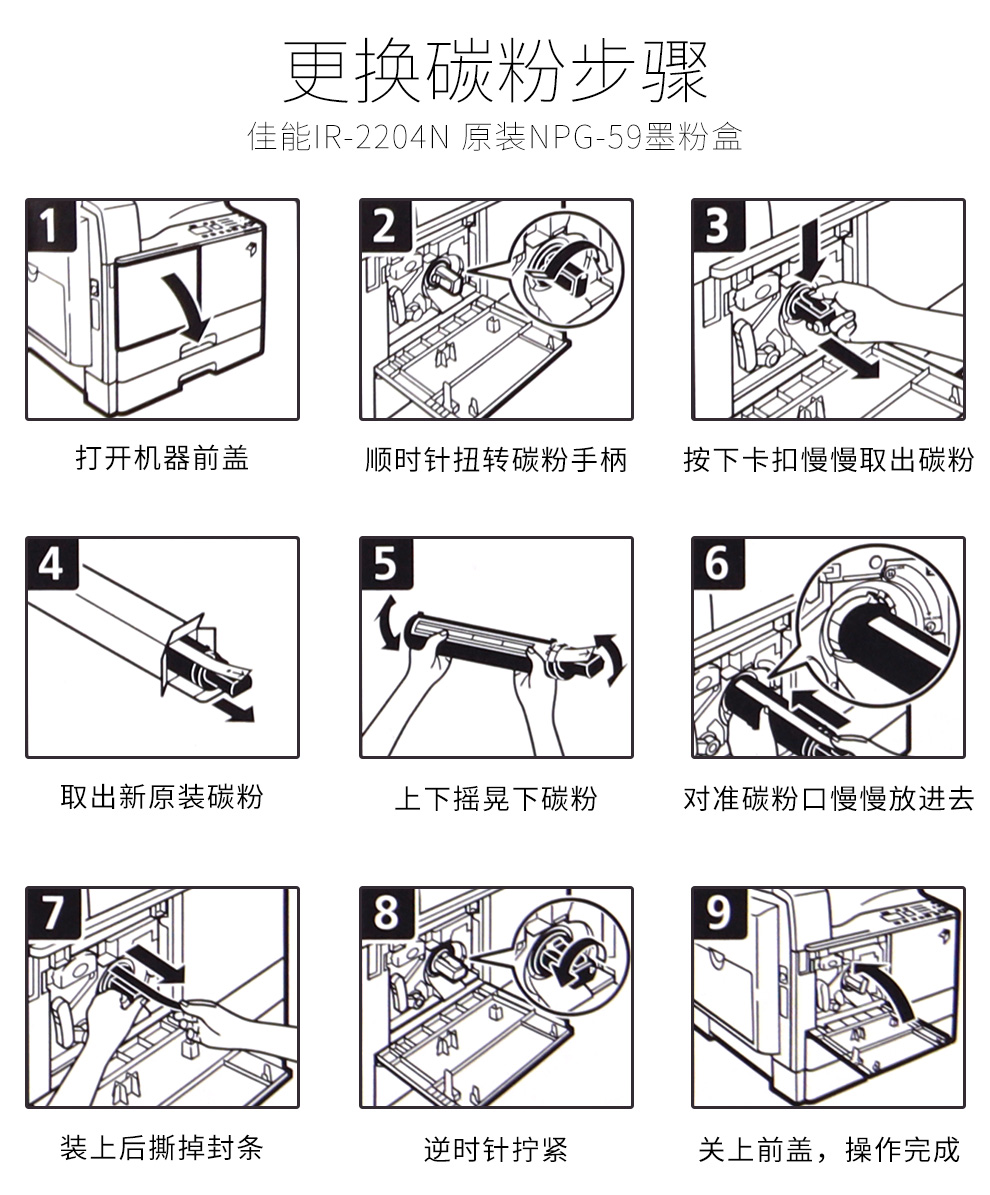 更换碳粉步骤

佳能IR-2204N 原装NPG-59墨粉盒

1

打开机器前盖

2

顺时针扭转碳粉手柄

3

按下卡扣慢慢取出碳粉

4

取出新原装碳粉

5

上下摇晃下碳粉

6

对准碳粉口慢慢放进去

7

装上后撕掉封条

8

逆时针拧紧

9

关上前盖，操作完成