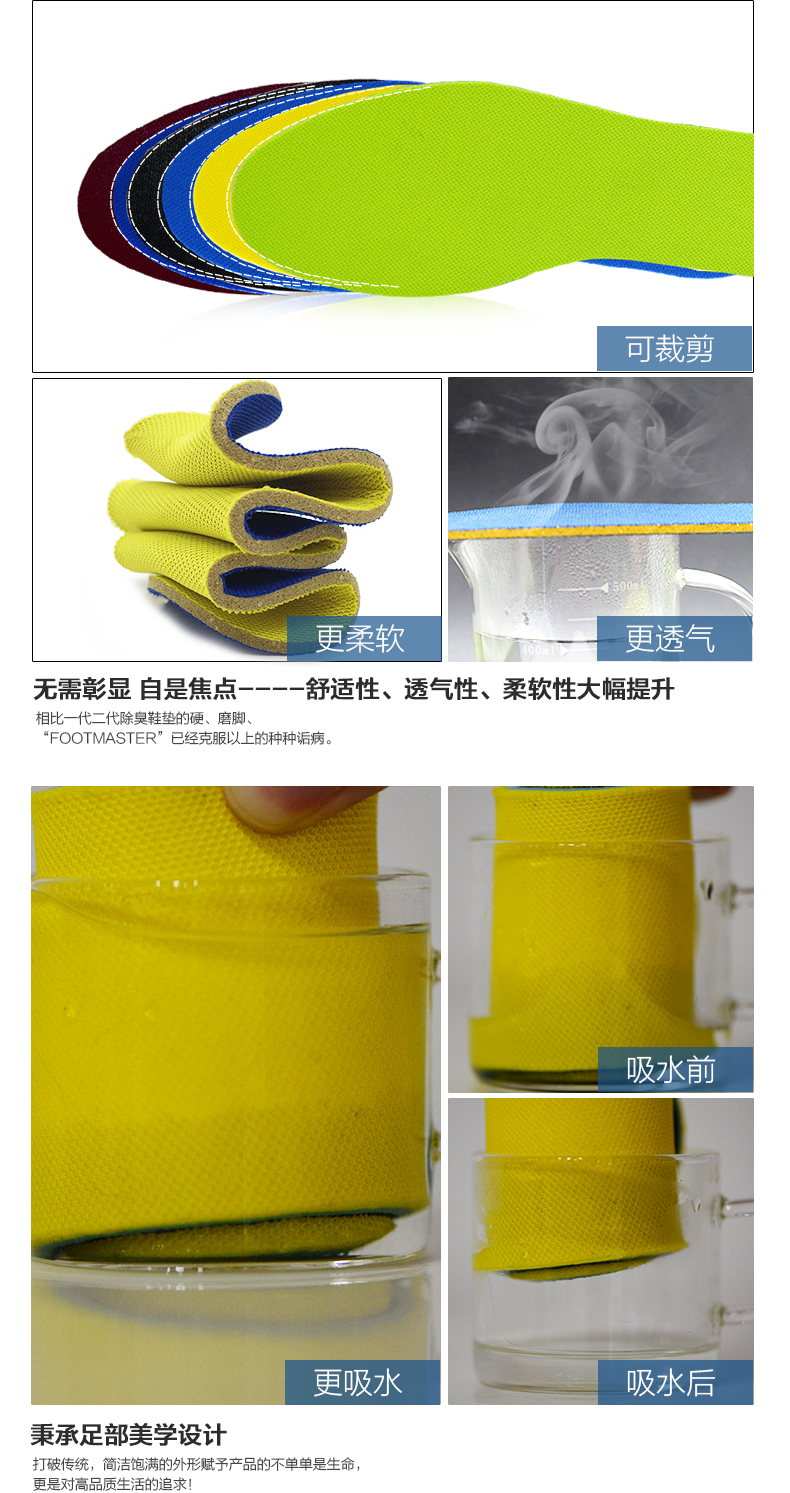 可裁剪

更柔软

500ml
400ml

更透气

无需彰显 自是焦点----舒适性、透气性、柔软性大幅提升

相比一代二代除臭鞋垫的硬、磨脚、
“FOOTMASTER”已经克服以上的种种诟病。

吸水前

更吸水

吸水后

秉承足部美学设计

打破传统，简洁饱满的外形赋予产品的不单单是生命，
更是对高品质生活的追求！